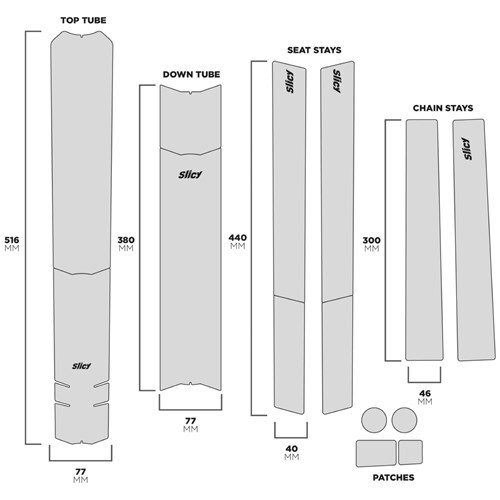 TOP TUBE

516
MM

Slicy

77
MM

DOWN TUBE

380
MM

Slicy

77
MM

SEAT STAYS

440
MM

Slicy

Slicy

40
MM

CHAIN STAYS

300
MM

Slicy

46
MM

PATCHES