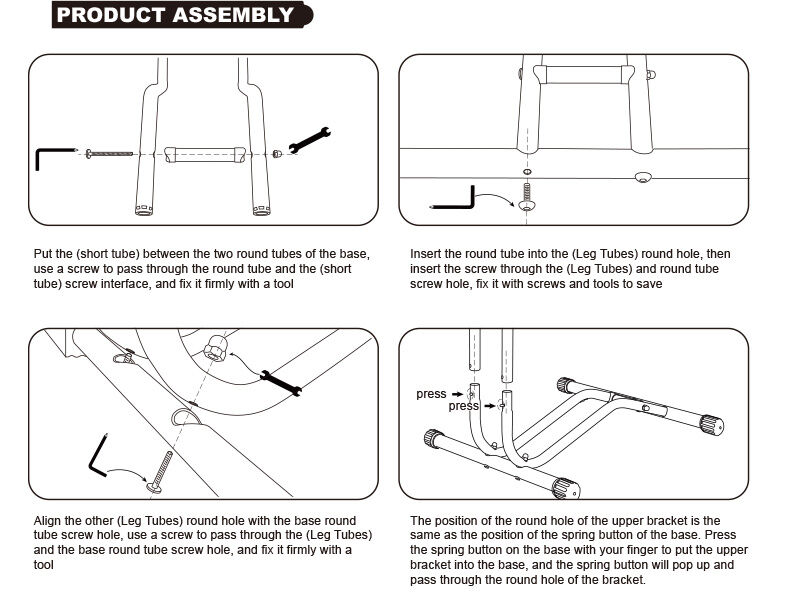 PRODUCT ASSEMBLY

Put the (short tube) between the two round tubes of the base, use a screw to pass through the round tube and the (short tube) screw interface, and fix it firmly with a tool

Insert the round tube into the (Leg Tubes) round hole, then insert the screw through the (Leg Tubes) and round tube screw hole, fix it with screws and tools to save

Align the other (Leg Tubes) round hole with the base round tube screw hole, use a screw to pass through the (Leg Tubes) and the base round tube screw hole, and fix it firmly with a tool

press
press

The position of the round hole of the upper bracket is the same as the position of the spring button of the base. Press the spring button on the base with your finger to put the upper bracket into the base, and the spring button will pop up and pass through the round hole of the bracket.